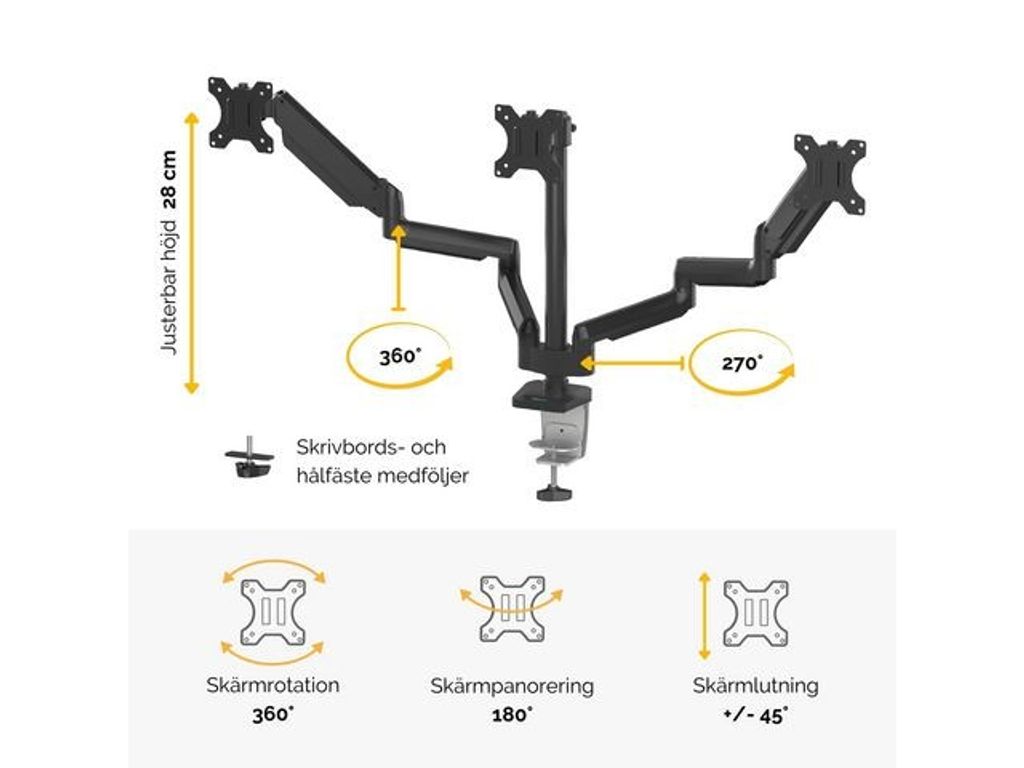 Justerbar höjd 28 cm

360°

270°

Skrivbords- och hålfäste medföljer

Skärmrotation
360°

Skärmpanorering
180°

Skärmlutning
+/- 45°