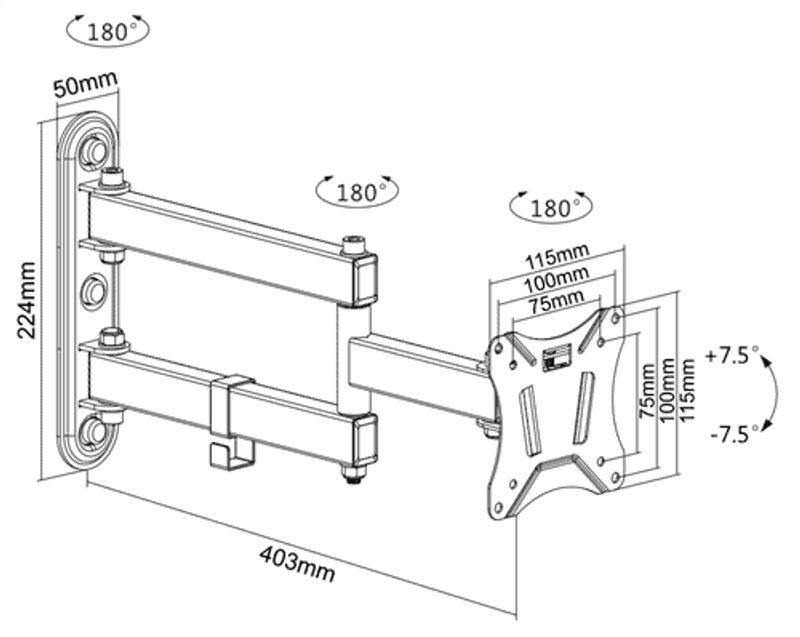 180°

50mm

224mm

180°

180°

115mm

100mm

75mm

75mm

100mm

115mm

+7.5°

-7.5°

403mm