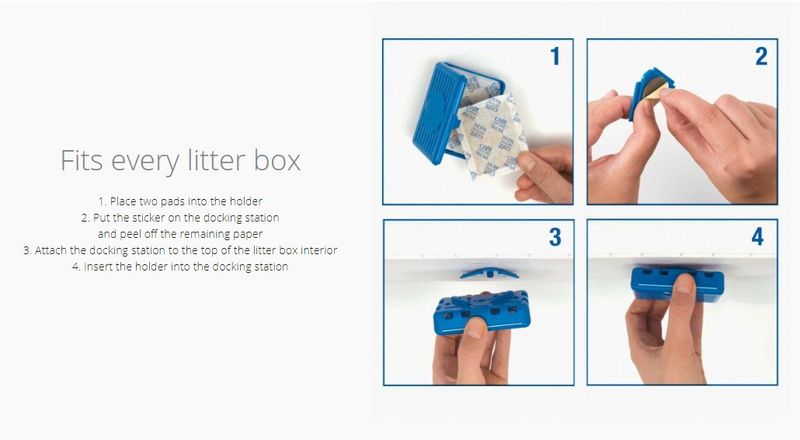 Fits every litter box

1. Place two pads into the holder
2. Put the sticker on the docking station and peel off the remaining paper
3. Attach the docking station to the top of the litter box interior
4. Insert the holder into the docking station

1

2

3

4