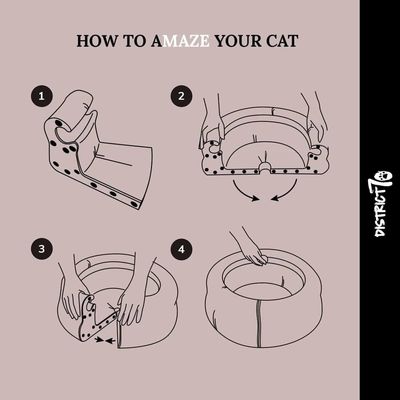 HOW TO AMAZE YOUR CAT

1

2

3

4

DISTRICT70