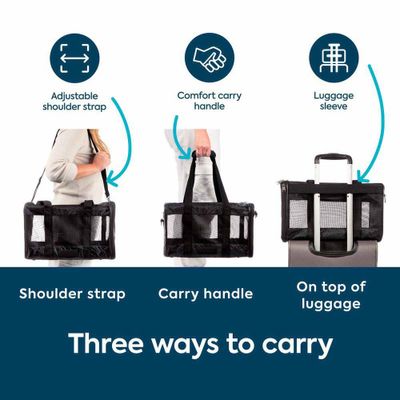 Adjustable shoulder strap

Comfort carry handle

Luggage sleeve

Shoulder strap

Carry handle

On top of luggage

Three ways to carry