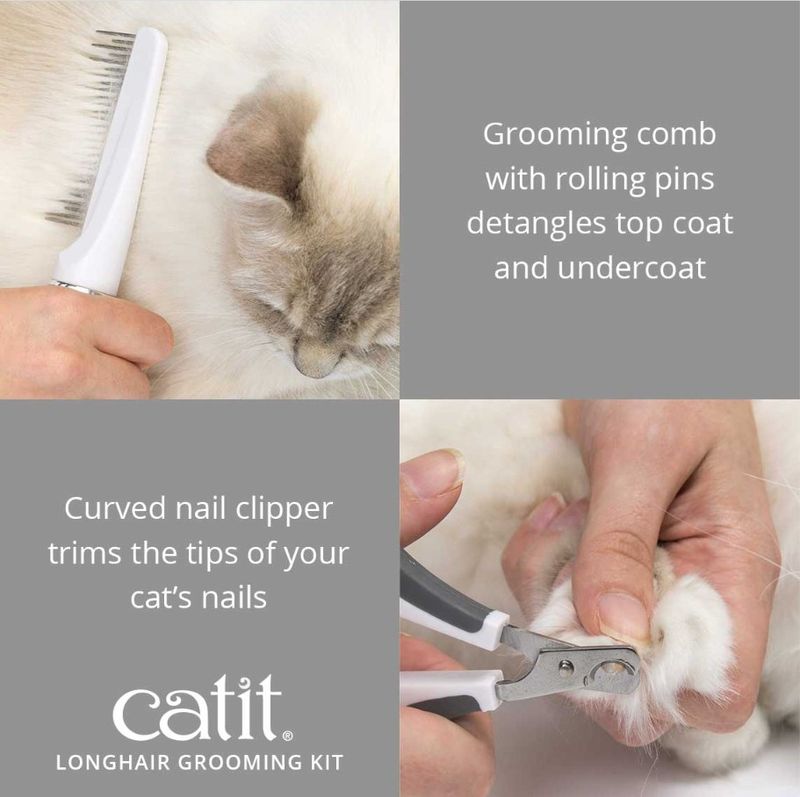 Grooming comb with rolling pins detangles top coat and undercoat

Curved nail clipper trims the tips of your cat's nails

catit®
LONGHAIR GROOMING KIT