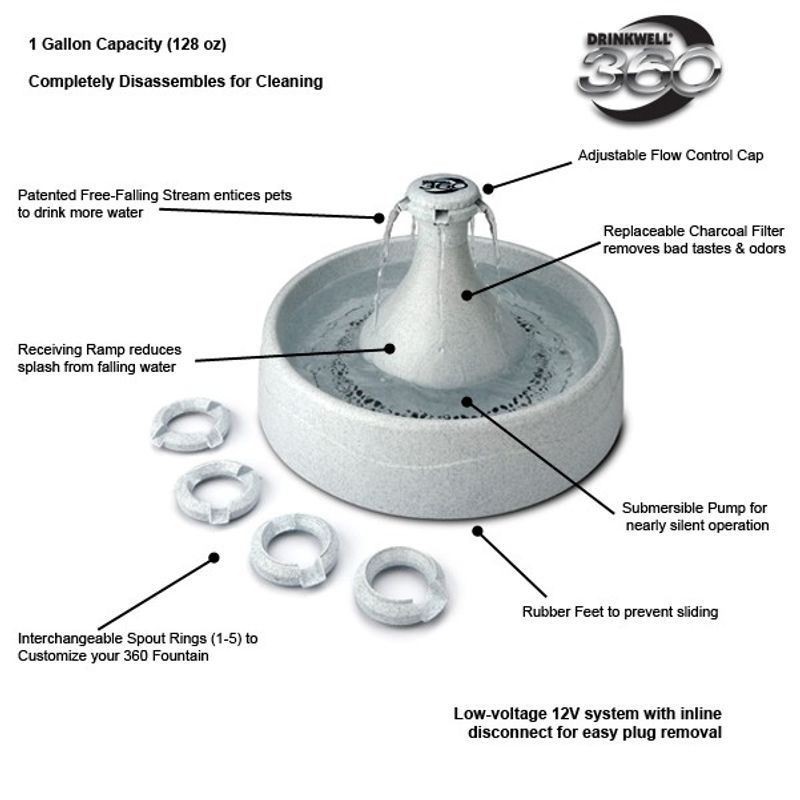 1 Gallon Capacity (128 oz)

Completely Disassembles for Cleaning

DRINKWELL® 360

Adjustable Flow Control Cap

Patented Free-Falling Stream entices pets to drink more water

360

Replaceable Charcoal Filter removes bad tastes & odors

Receiving Ramp reduces splash from falling water

Submersible Pump for nearly silent operation

Rubber Feet to prevent sliding

Interchangeable Spout Rings (1-5) to Customize your 360 Fountain

Low-voltage 12V system with inline disconnect for easy plug removal