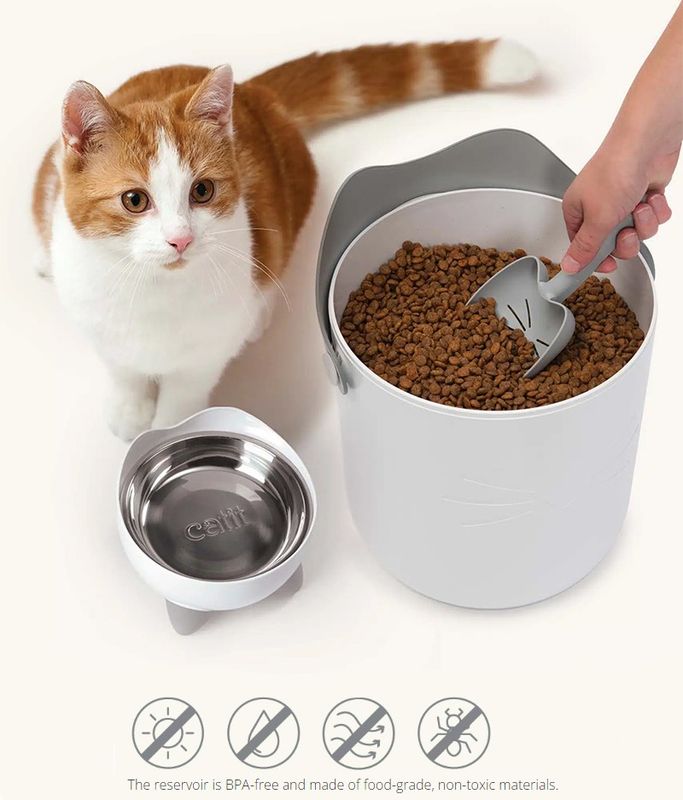 catit

The reservoir is BPA-free and made of food-grade, non-toxic materials.