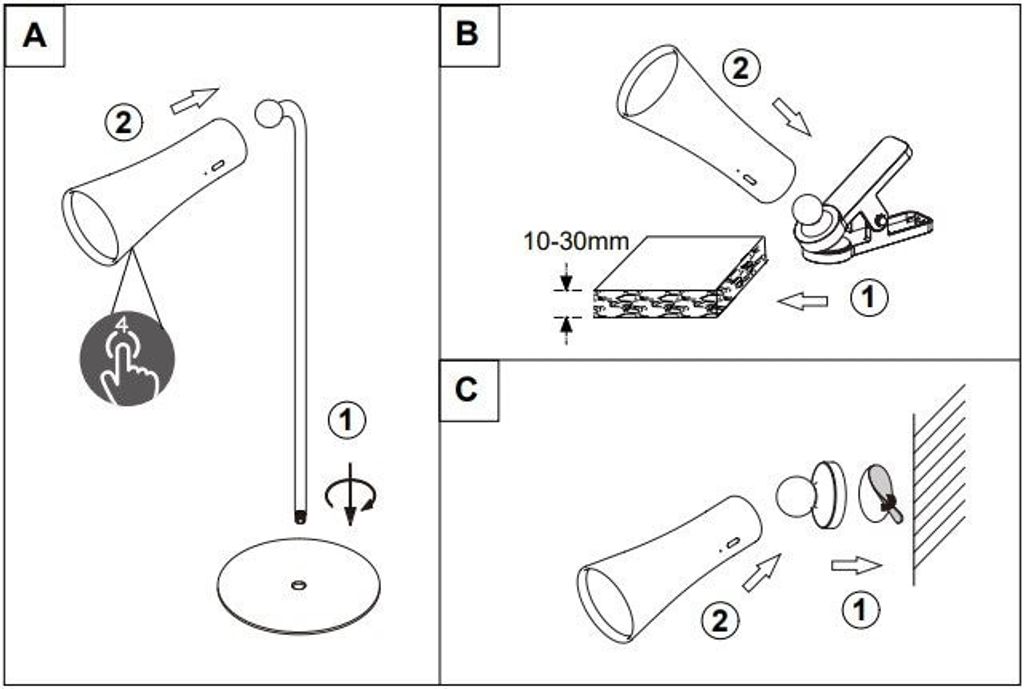 A

2

4

1

B

2

10-30mm

1

C

2

1