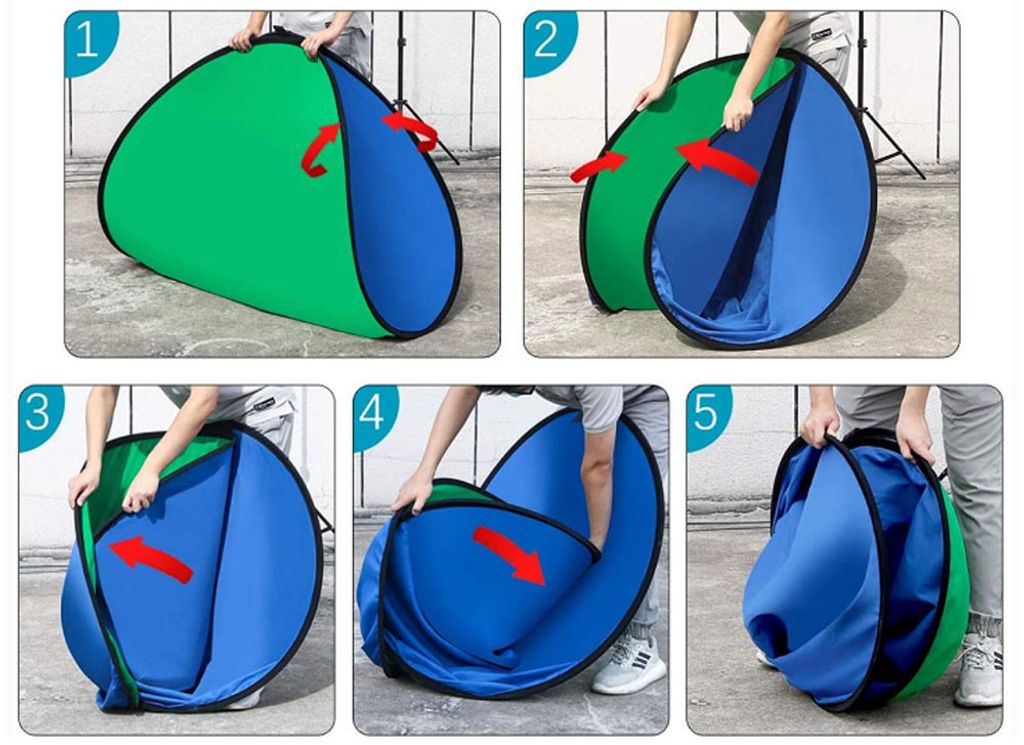 1

2

3

4

5