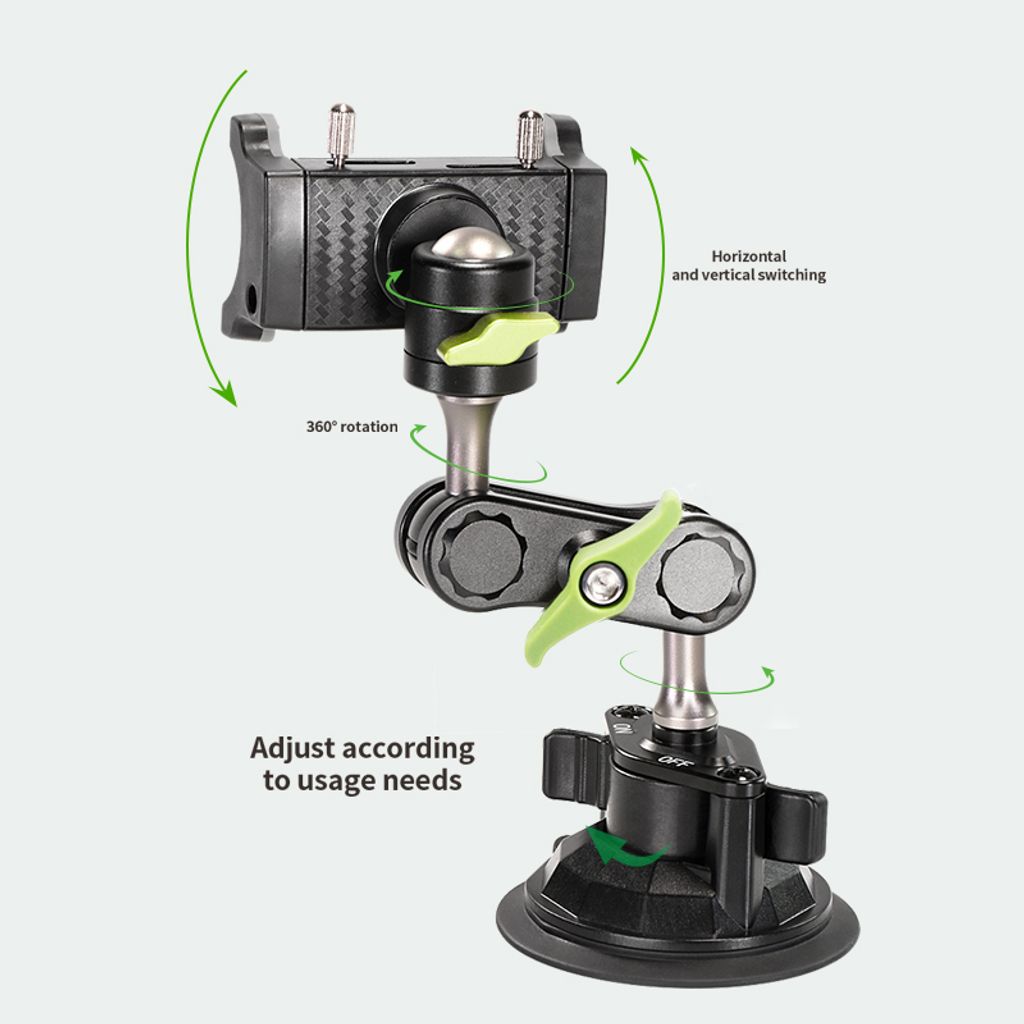 Horizontal
and vertical switching

360° rotation

Adjust according
to usage needs

ON

OFF