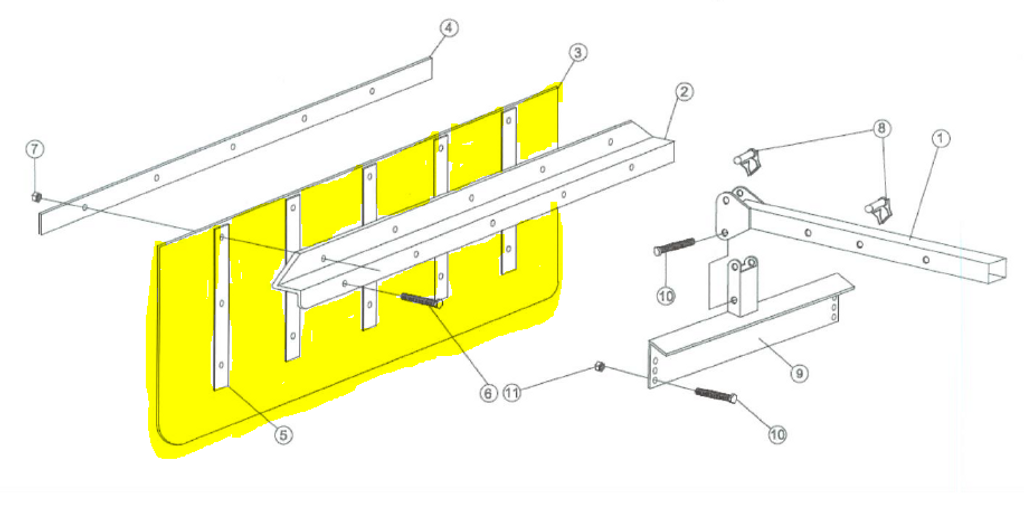 4
3
2
7
8
1
10
6
11
9
5
10