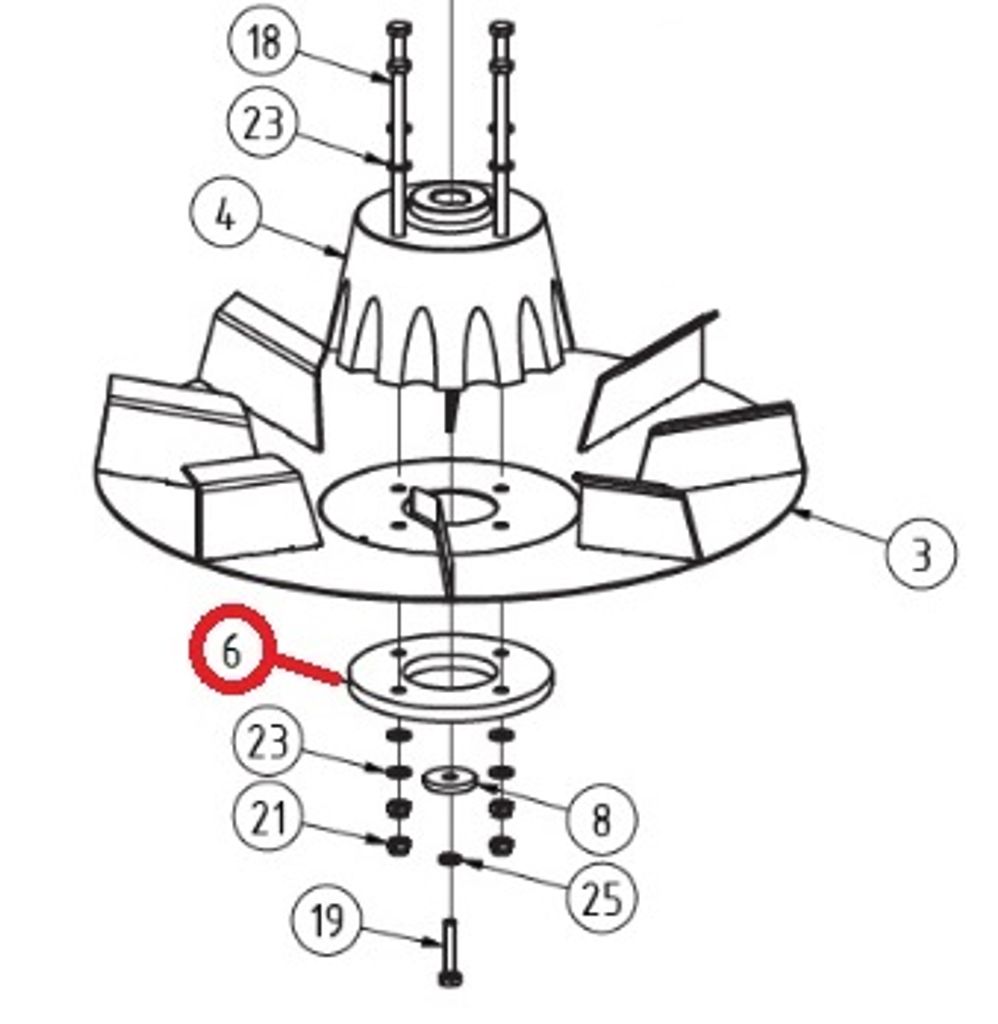 18
23
4
3
6
23
8
21
25
19