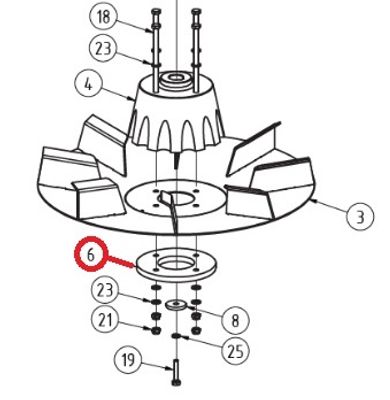 18
23
4
3
6
23
8
21
25
19