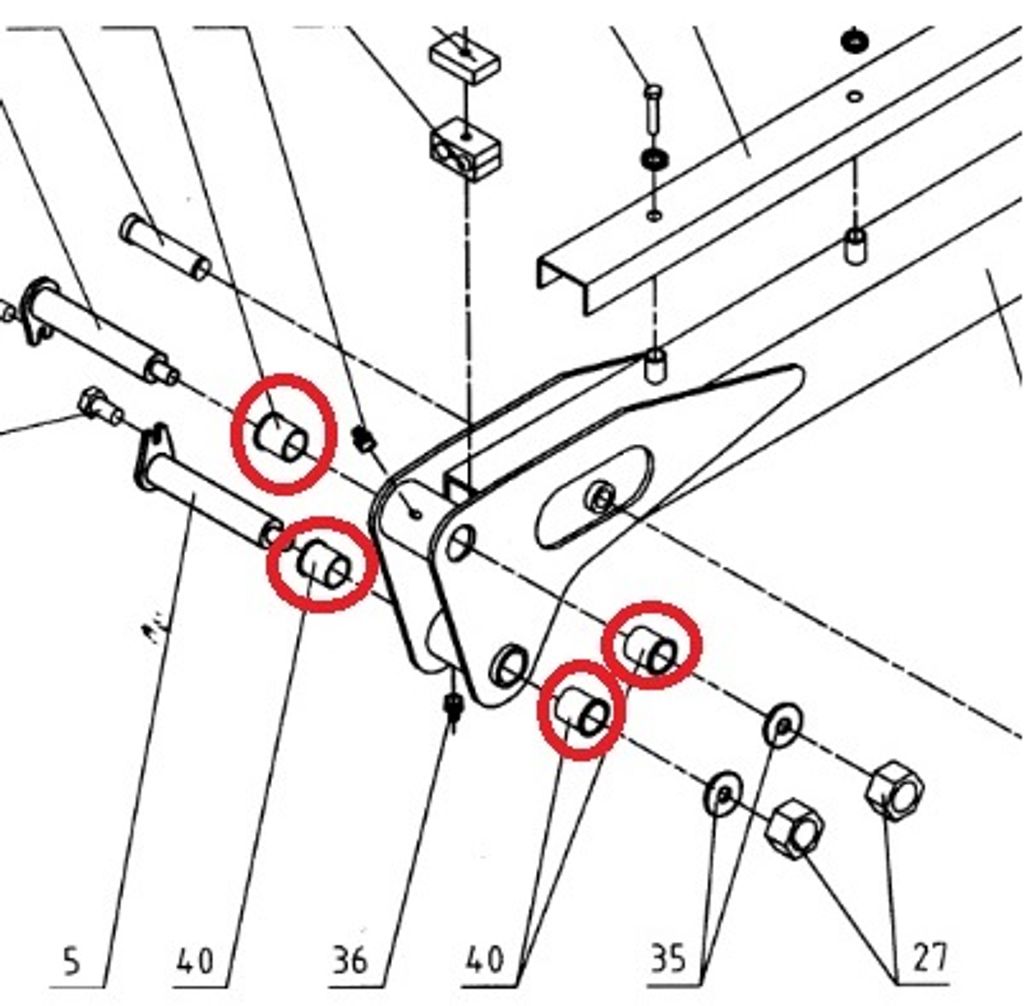 5 40 36 40 35 27