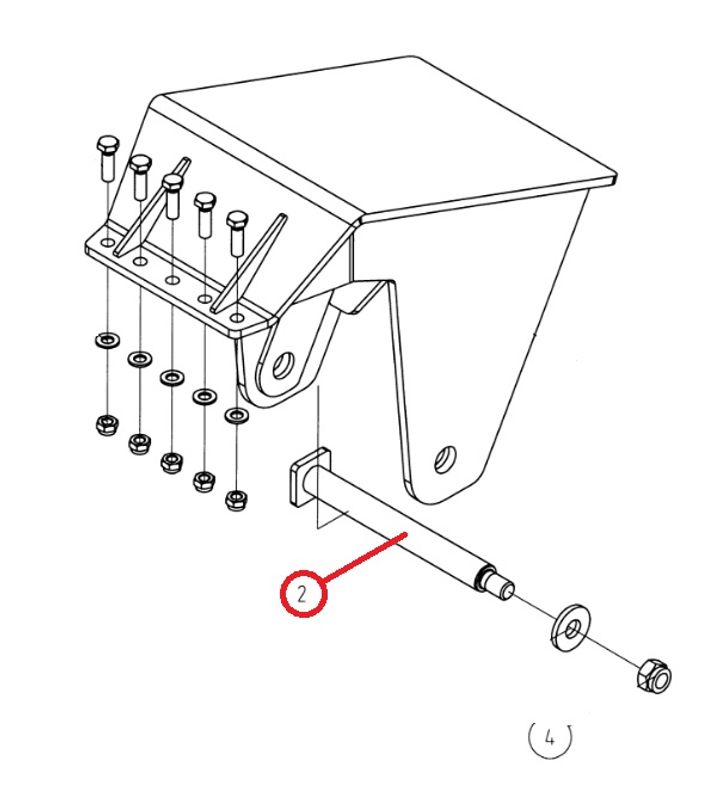 2

4