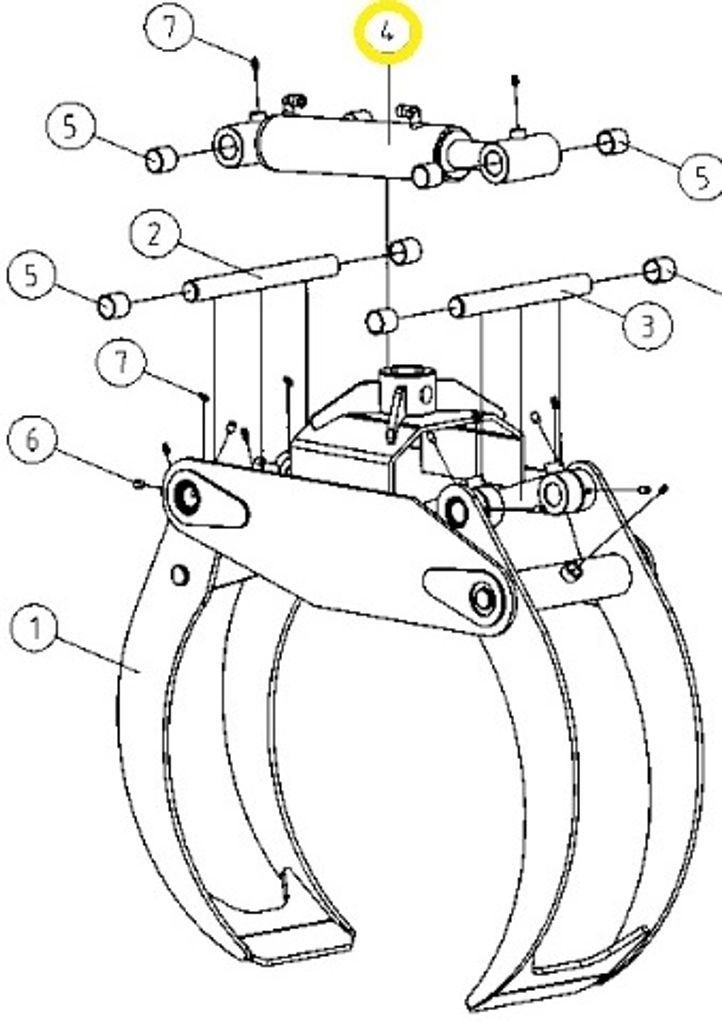 7
4
5
5
2
5
3
7
6
1