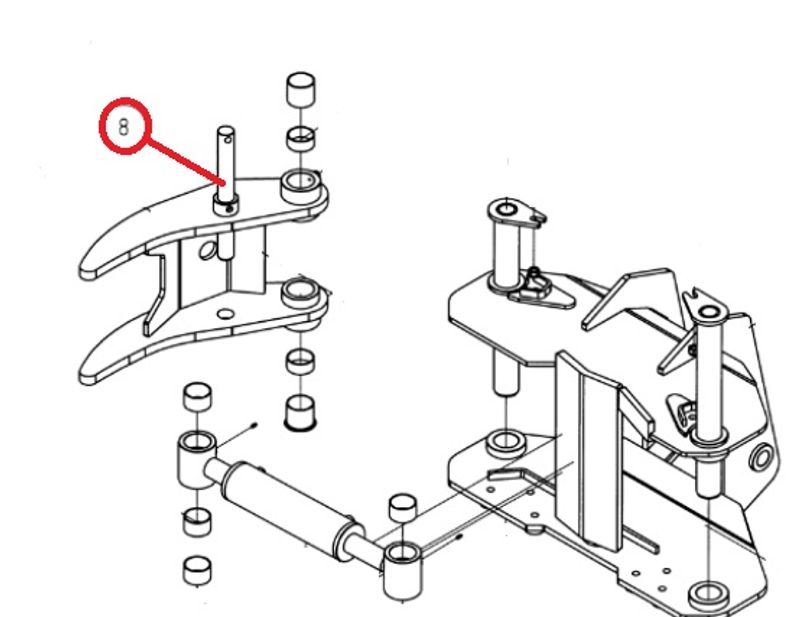 8