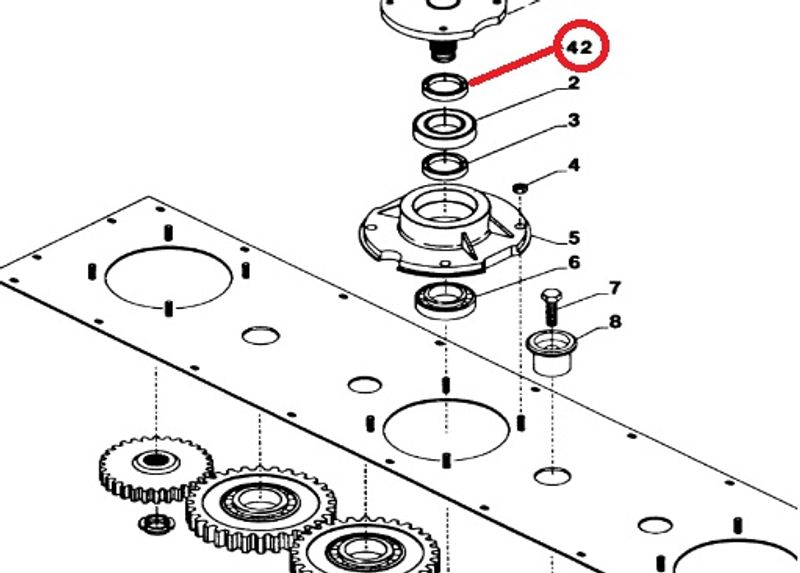 42
2
3
4
5
6
7
8