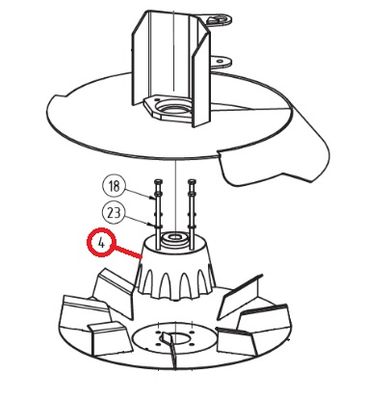 18

23

4