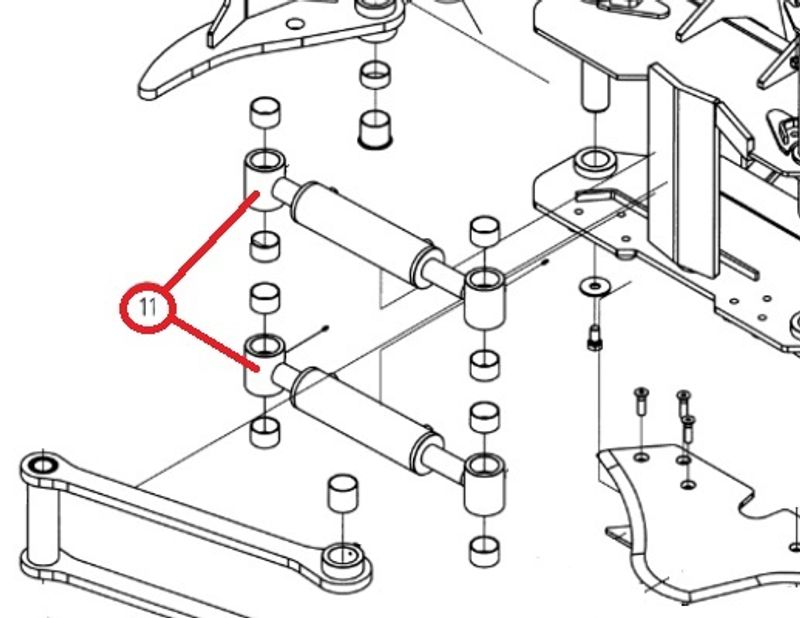 11