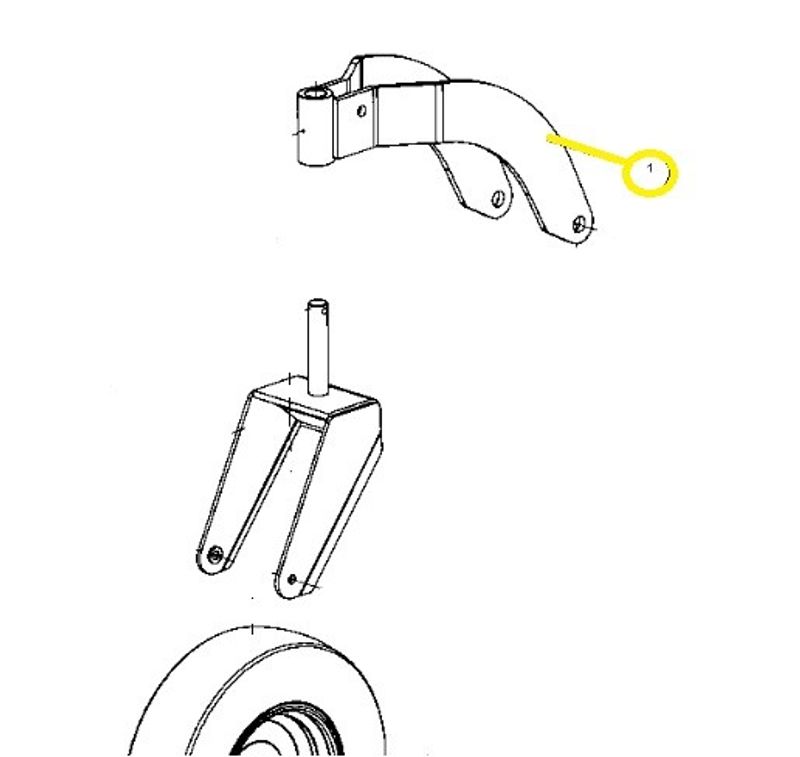 1