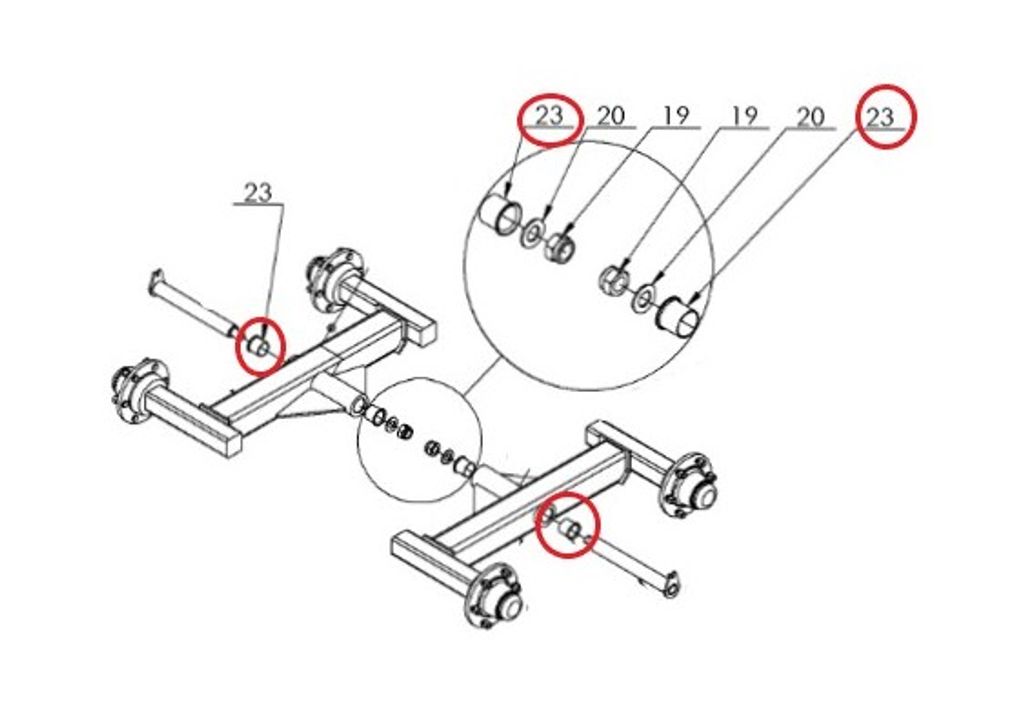 23
20
19
19
20
23
23