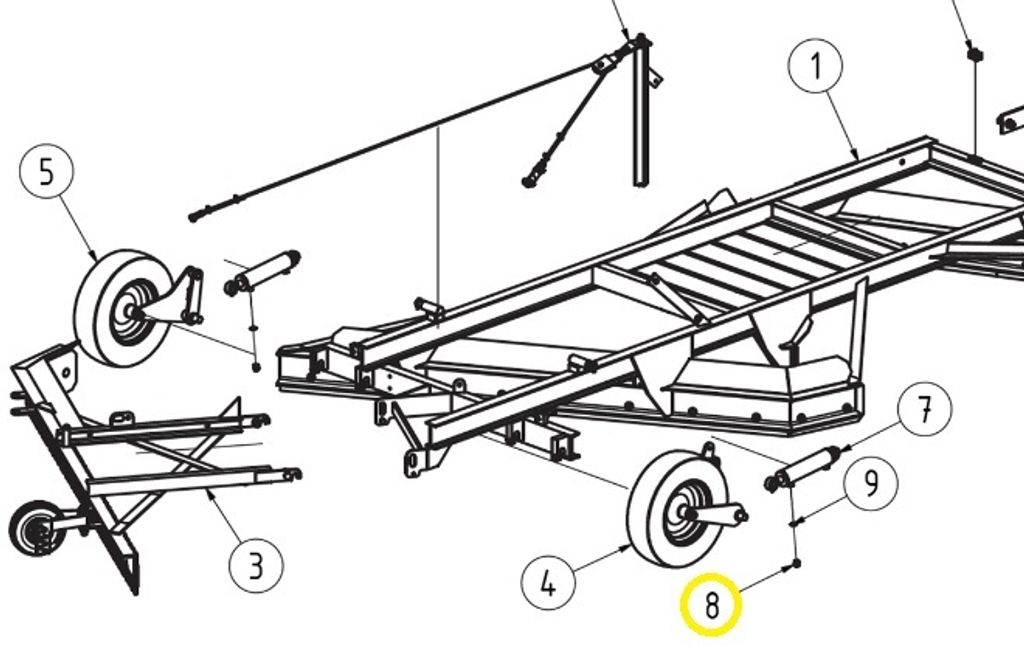 1
5
7
9
3
4
8