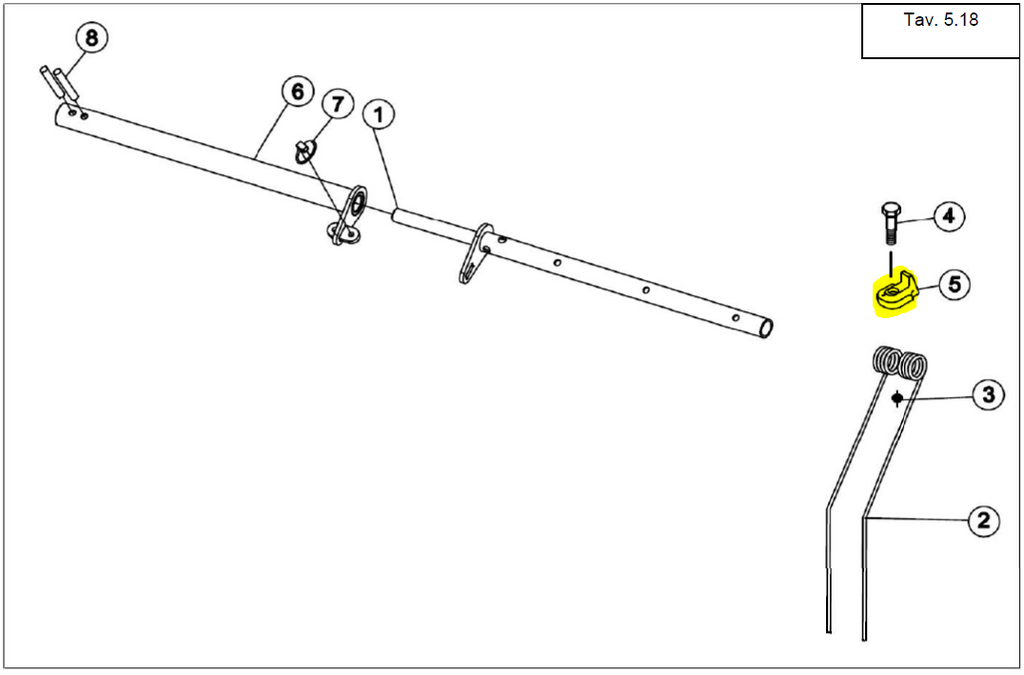 Tav. 5.18

8
6
7
1
4
5
3
2