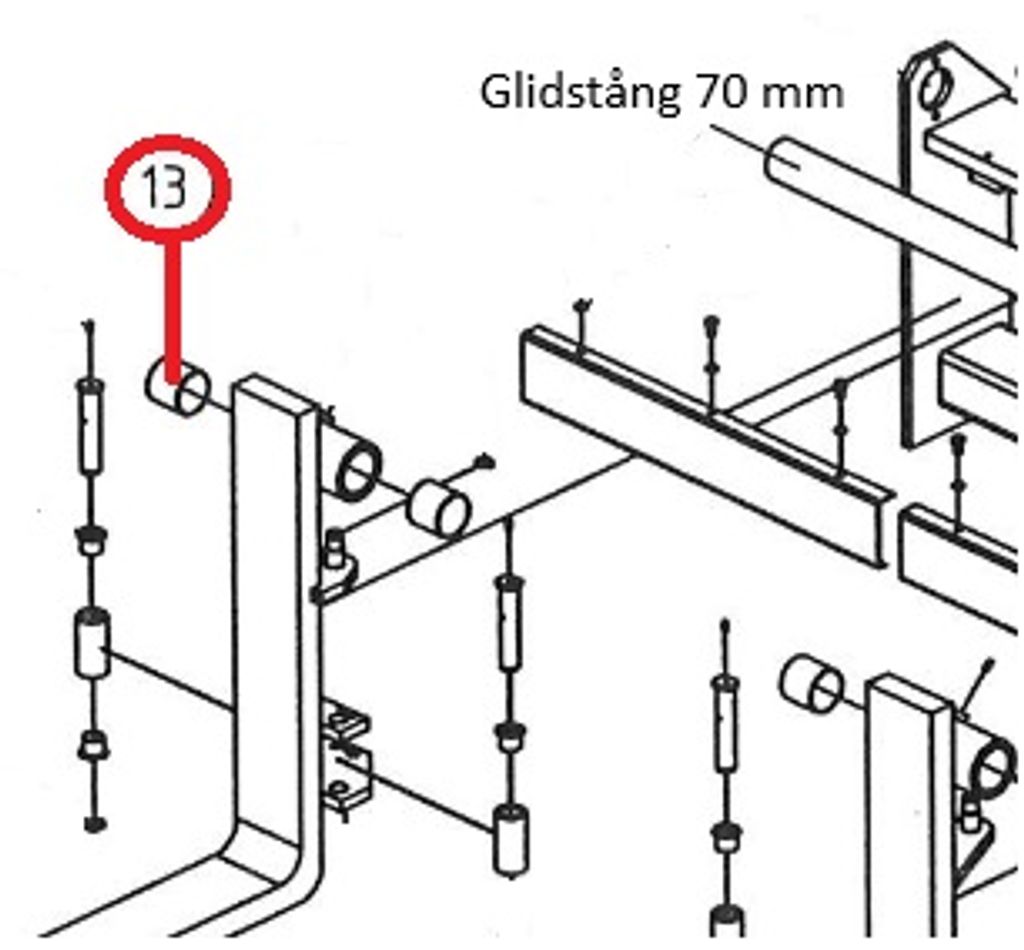 Glidstång 70 mm

13