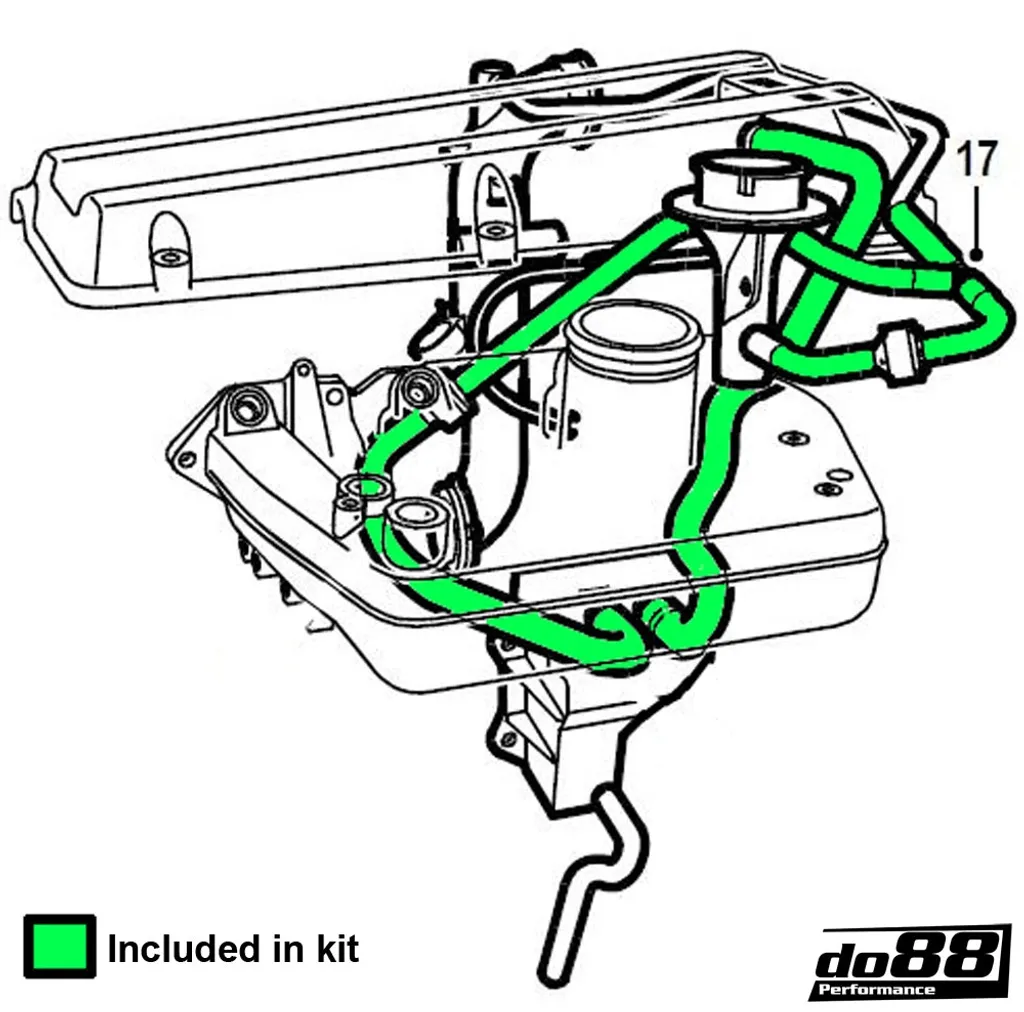 17

Included in kit

do88
Performance