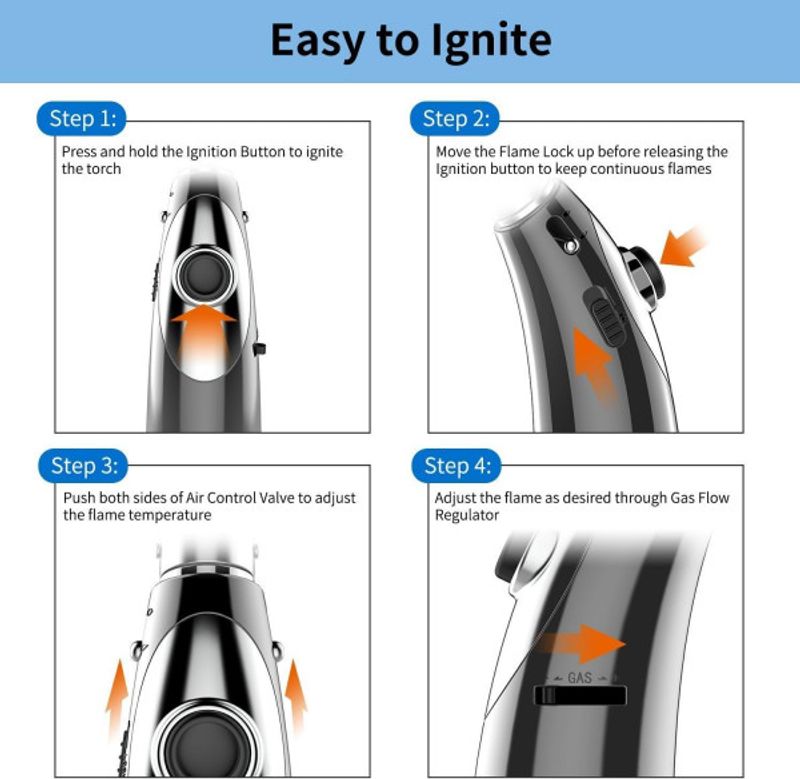 Easy to Ignite

Step 1:
Press and hold the Ignition Button to ignite the torch

Step 2:
Move the Flame Lock up before releasing the Ignition button to keep continuous flames

Step 3:
Push both sides of Air Control Valve to adjust the flame temperature

Step 4:
Adjust the flame as desired through Gas Flow Regulator

GAS