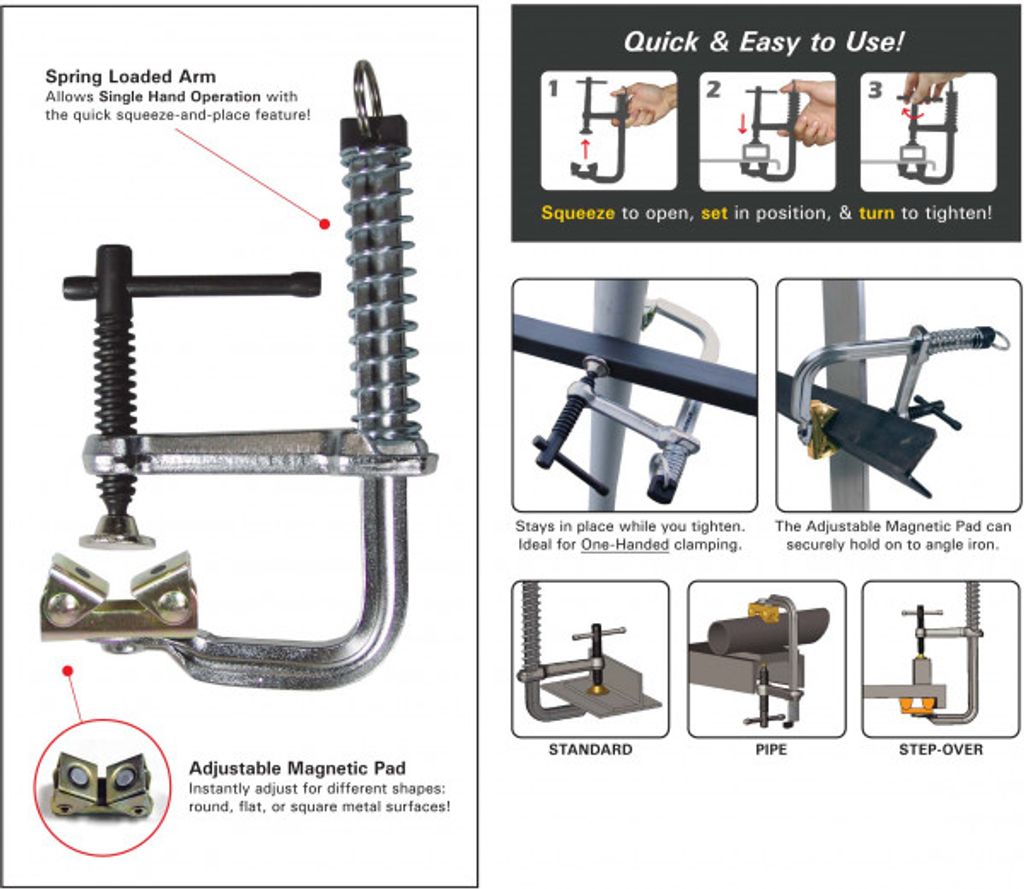 Spring Loaded Arm
Allows Single Hand Operation with the quick squeeze-and-place feature!

Adjustable Magnetic Pad
Instantly adjust for different shapes: round, flat, or square metal surfaces!

Quick & Easy to Use!

1

2

3

Squeeze to open, set in position, & turn to tighten!

Stays in place while you tighten. Ideal for One-Handed clamping.

The Adjustable Magnetic Pad can securely hold on to angle iron.

STANDARD

PIPE

STEP-OVER