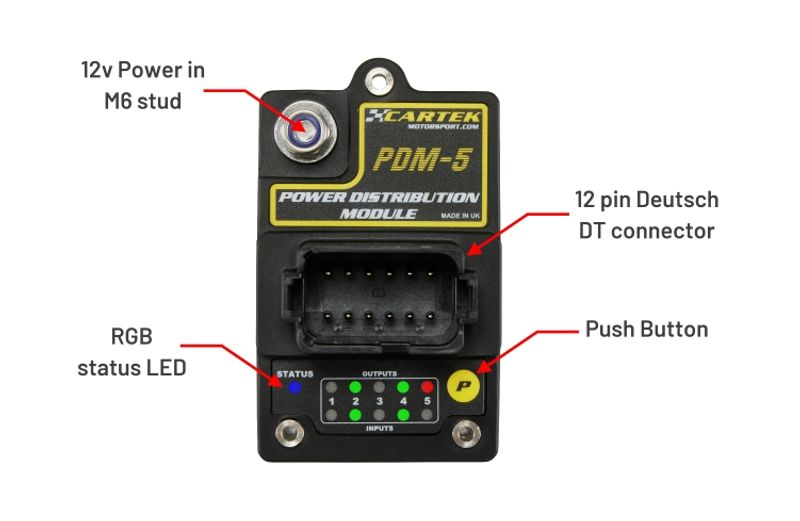 12v Power in
M6 stud

CARTEK
MOTORSPORT.COM

PDM-5

POWER DISTRIBUTION MODULE

MADE IN UK

12 pin Deutsch
DT connector

RGB
status LED

Push Button

STATUS

OUTPUTS

1 2 3 4 5

INPUTS

P