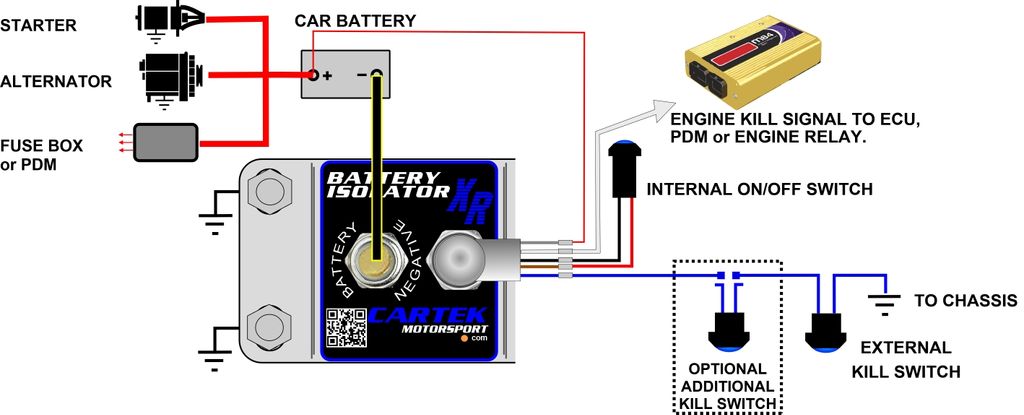 STARTER

ALTERNATOR

FUSE BOX or PDM

CAR BATTERY

+

−

ENGINE KILL SIGNAL TO ECU, PDM or ENGINE RELAY.

INTERNAL ON/OFF SWITCH

BATTERY ISOLATOR XR

BATTERY

NEGATIVE

CARTEK MOTORSPORT .com

TO CHASSIS

OPTIONAL ADDITIONAL KILL SWITCH

EXTERNAL KILL SWITCH