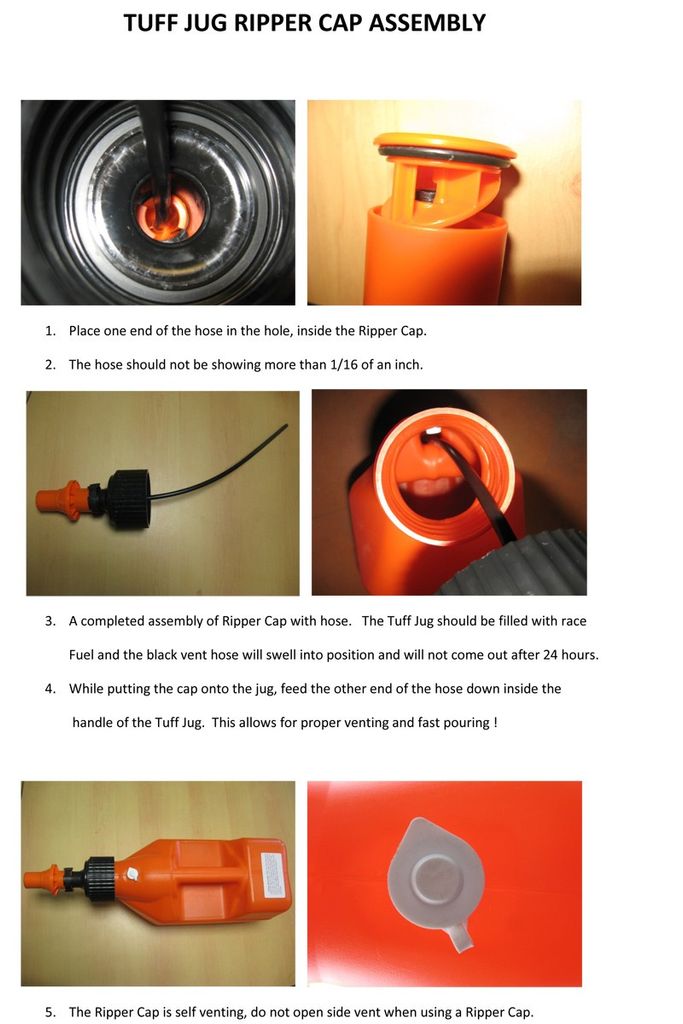 TUFF JUG RIPPER CAP ASSEMBLY

1. Place one end of the hose in the hole, inside the Ripper Cap.

2. The hose should not be showing more than 1/16 of an inch.

3. A completed assembly of Ripper Cap with hose. The Tuff Jug should be filled with race Fuel and the black vent hose will swell into position and will not come out after 24 hours.

4. While putting the cap onto the jug, feed the other end of the hose down inside the handle of the Tuff Jug. This allows for proper venting and fast pouring !

5. The Ripper Cap is self venting, do not open side vent when using a Ripper Cap.