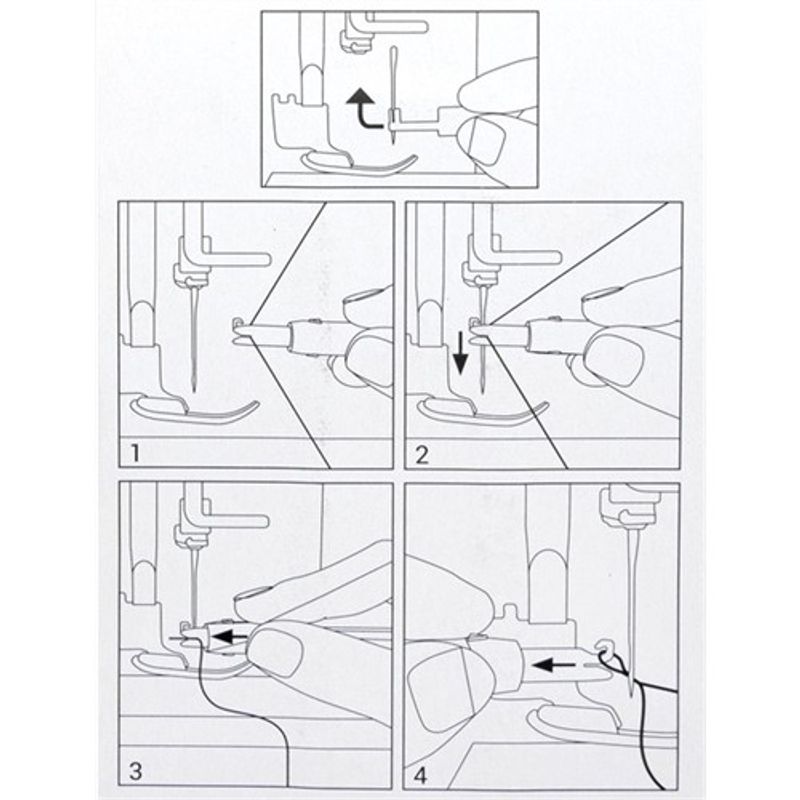 1

2

3

4