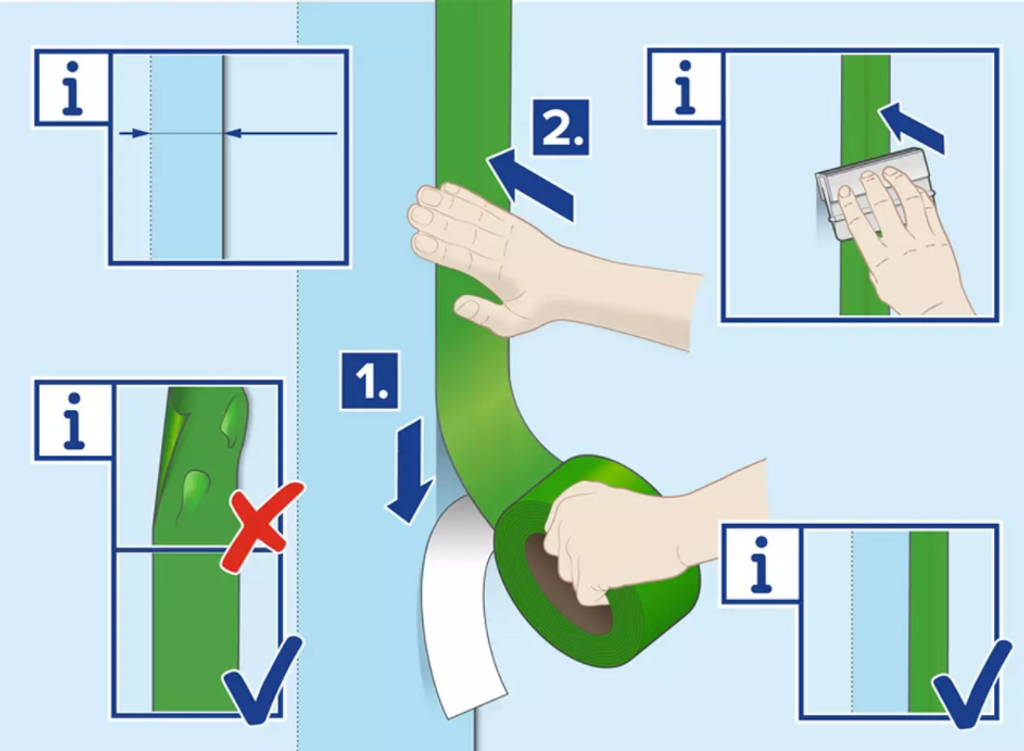 i

2.

i

1.

i

i