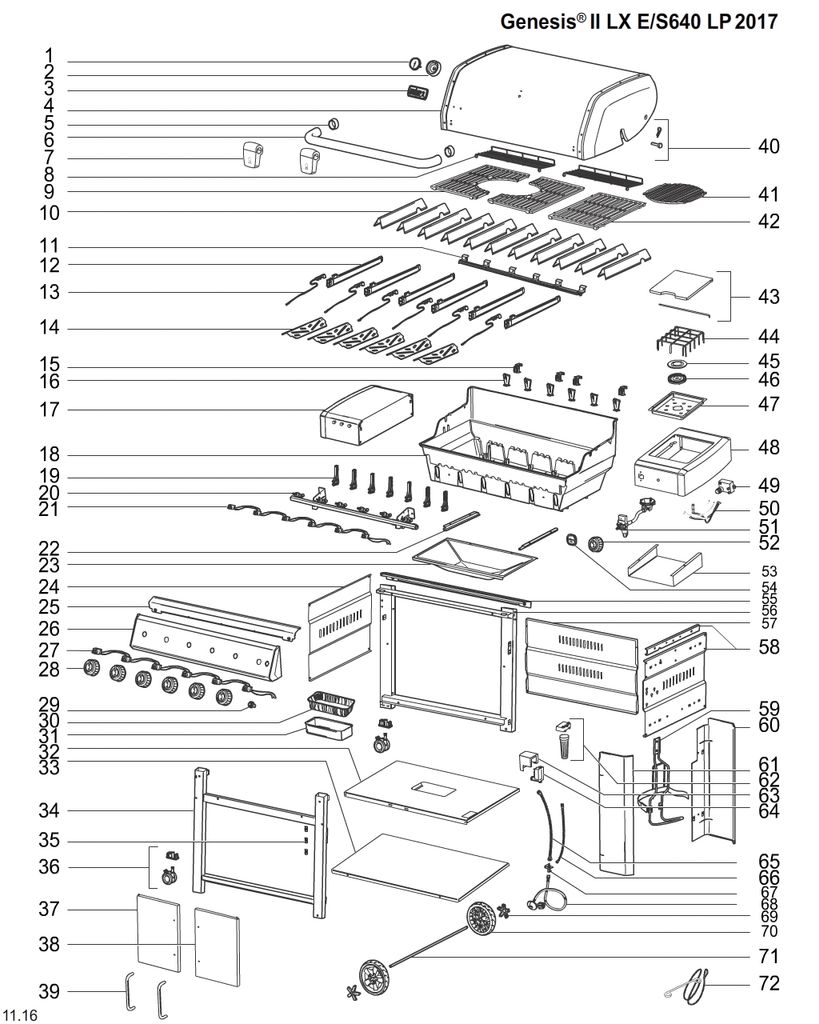 Genesis® II LX E/S640 LP 2017

1
2
3
4
5
6
7
8
9
10
11
12
13
14
15
16
17
18
19
20
21
22
23
24
25
26
27
28
29
30
31
32
33
34
35
36
37
38
39
40
41
42
43
44
45
46
47
48
49
50
51
52
53
54
55
56
57
58
59
60
61
62
63
64
65
66
67
68
69
70
71
72

11.16