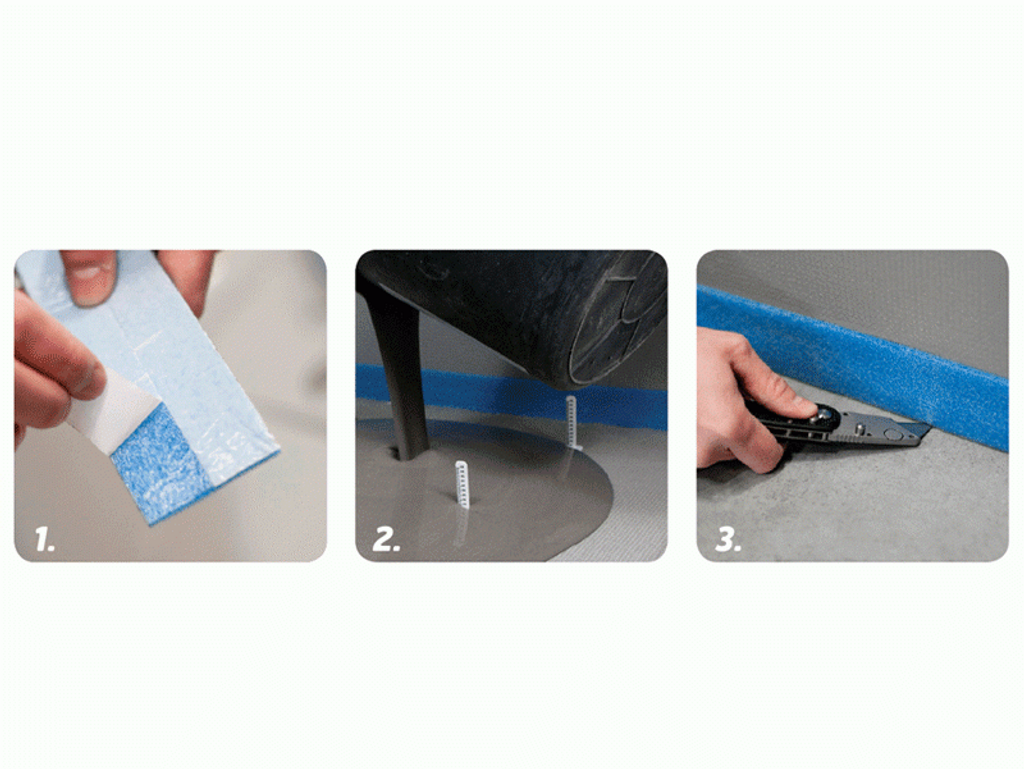 1.

2.

3.