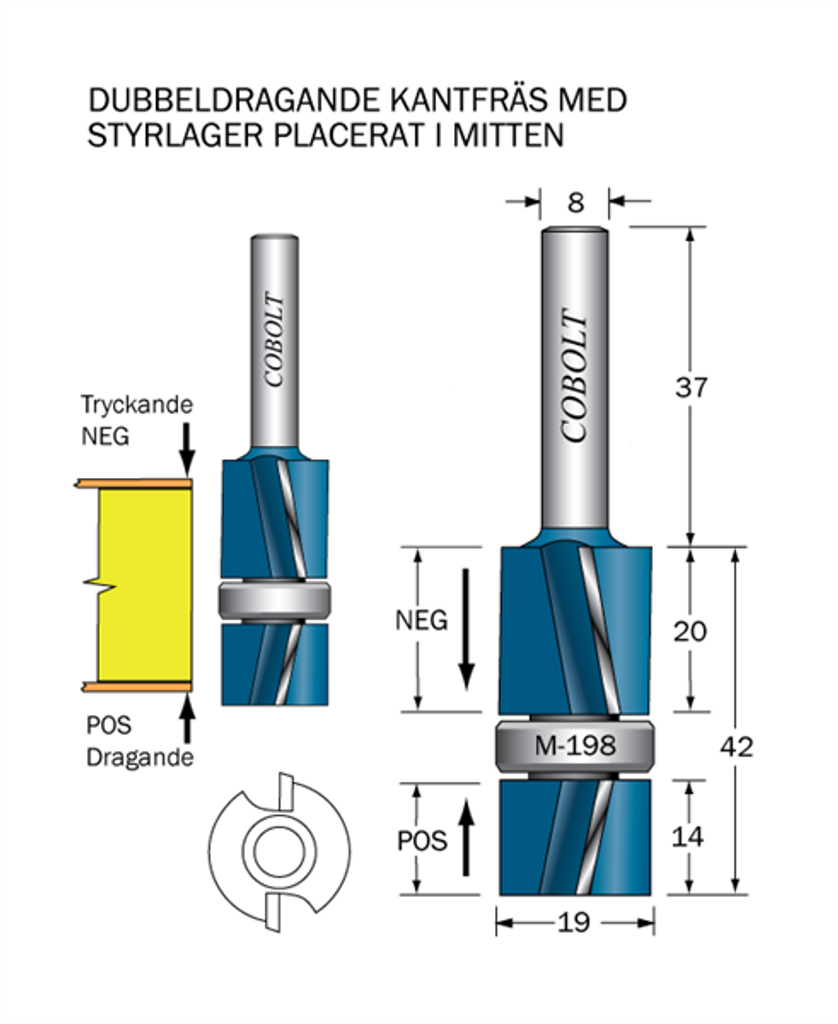 DUBBELDRAGANDE KANTFRÄS MED STYRLAGER PLACERAT I MITTEN

COBOLT

Tryckande
NEG

POS
Dragande

8

COBOLT

37

NEG

20

M-198

42

POS

14

19