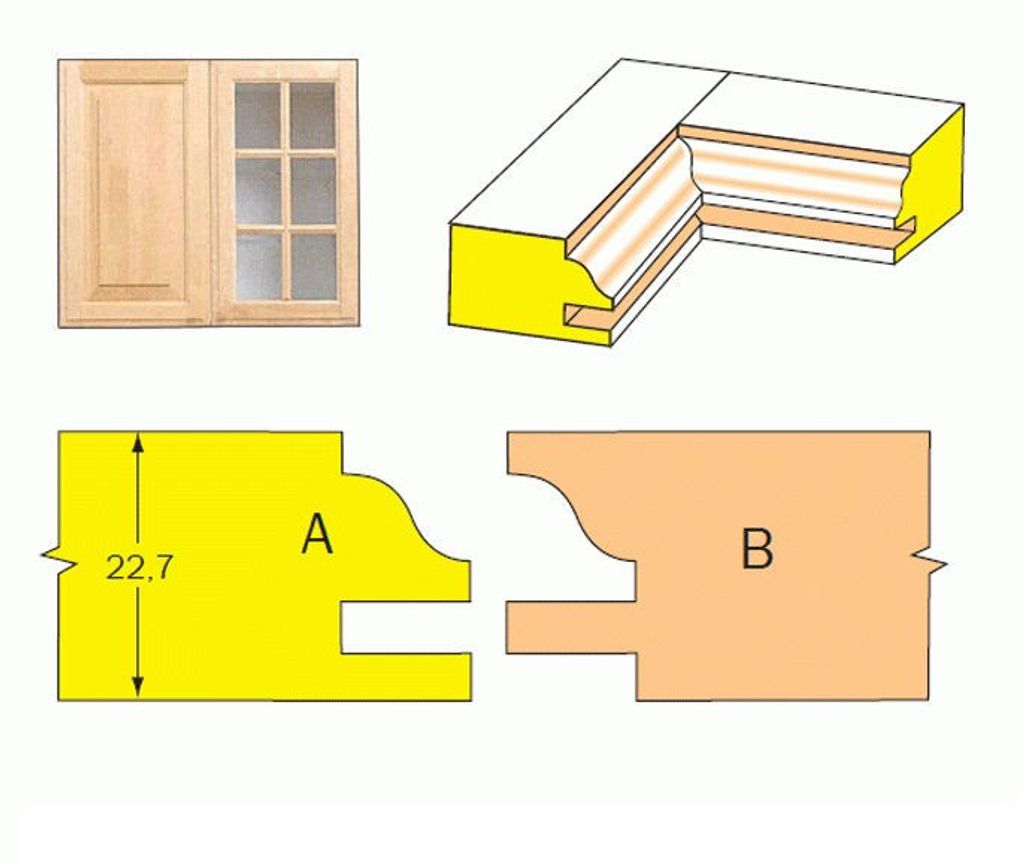 22,7

A

B