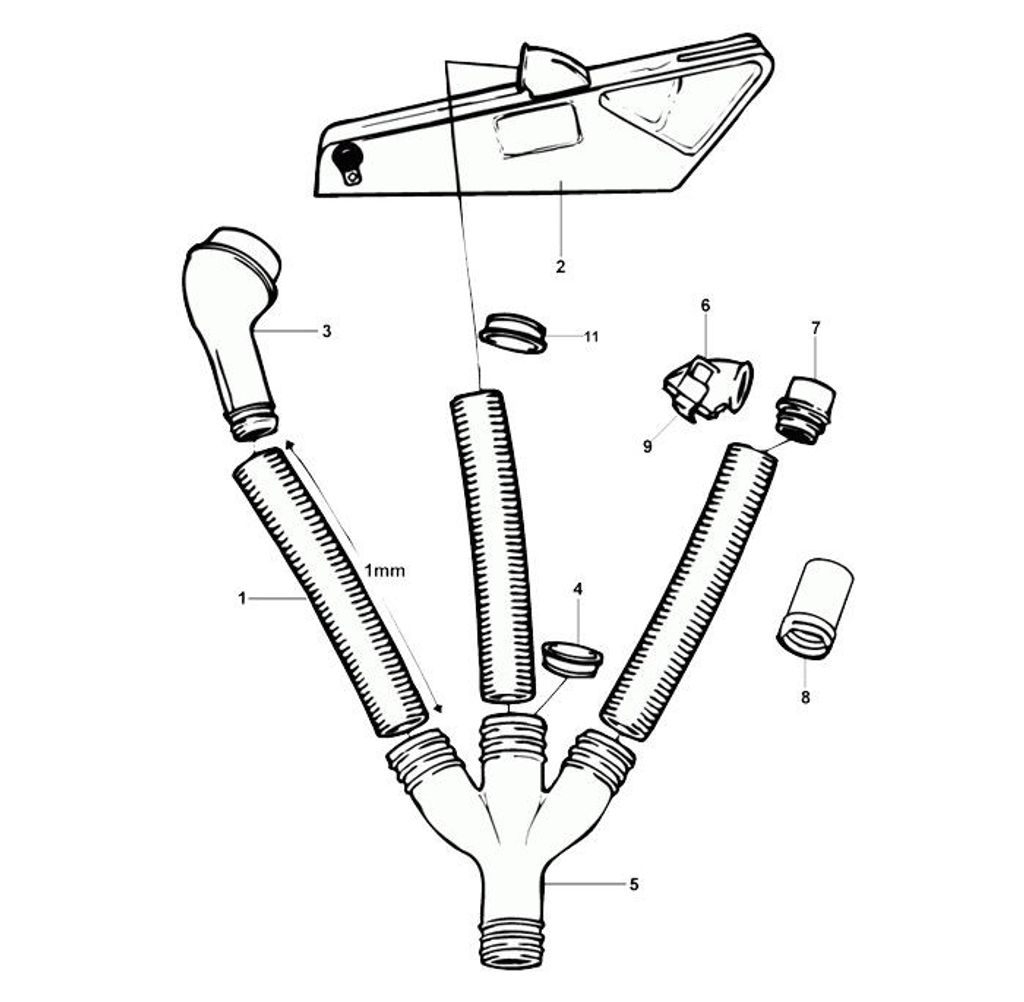 2

3

11

6

7

9

1mm

1

4

8

5