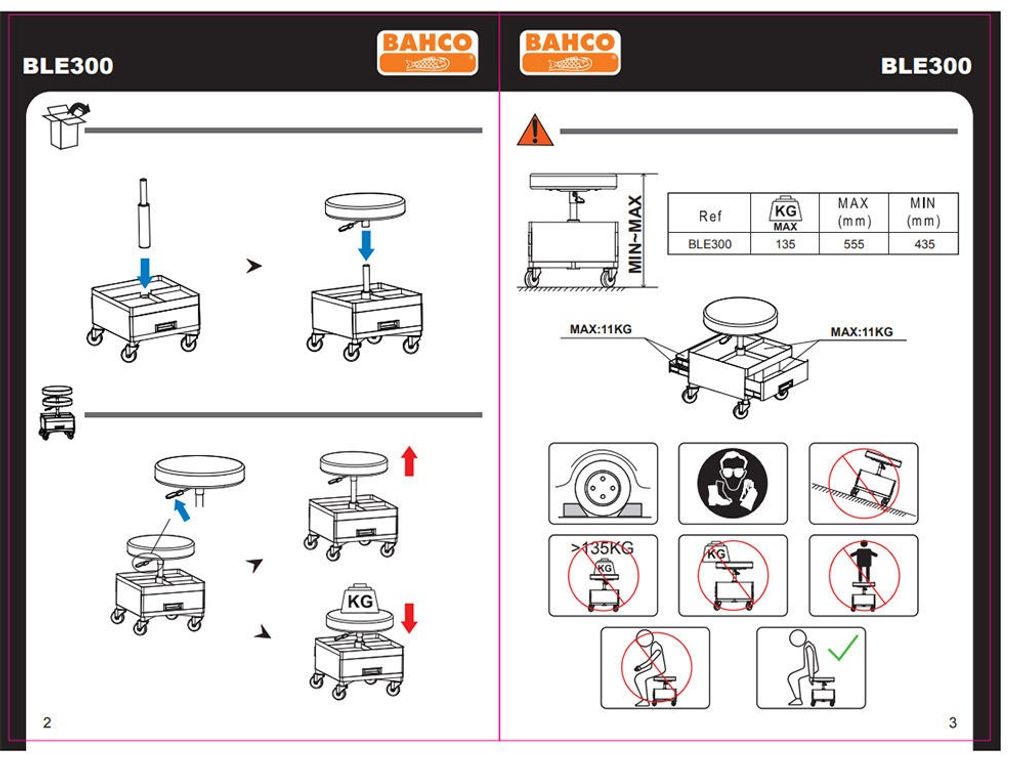 BLE300

BAHCO

KG

2

BAHCO

BLE300

MIN~MAX

| Ref | KG MAX | MAX (mm) | MIN (mm) |
|---|---|---|---|
| BLE300 | 135 | 555 | 435 |

MAX:11KG

MAX:11KG

>135KG

KG

KG

3