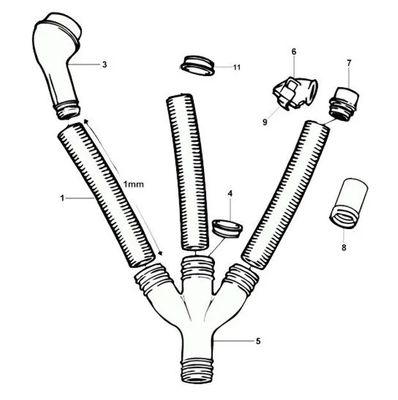 3
11
6
7
9
1mm
1
4
8
5