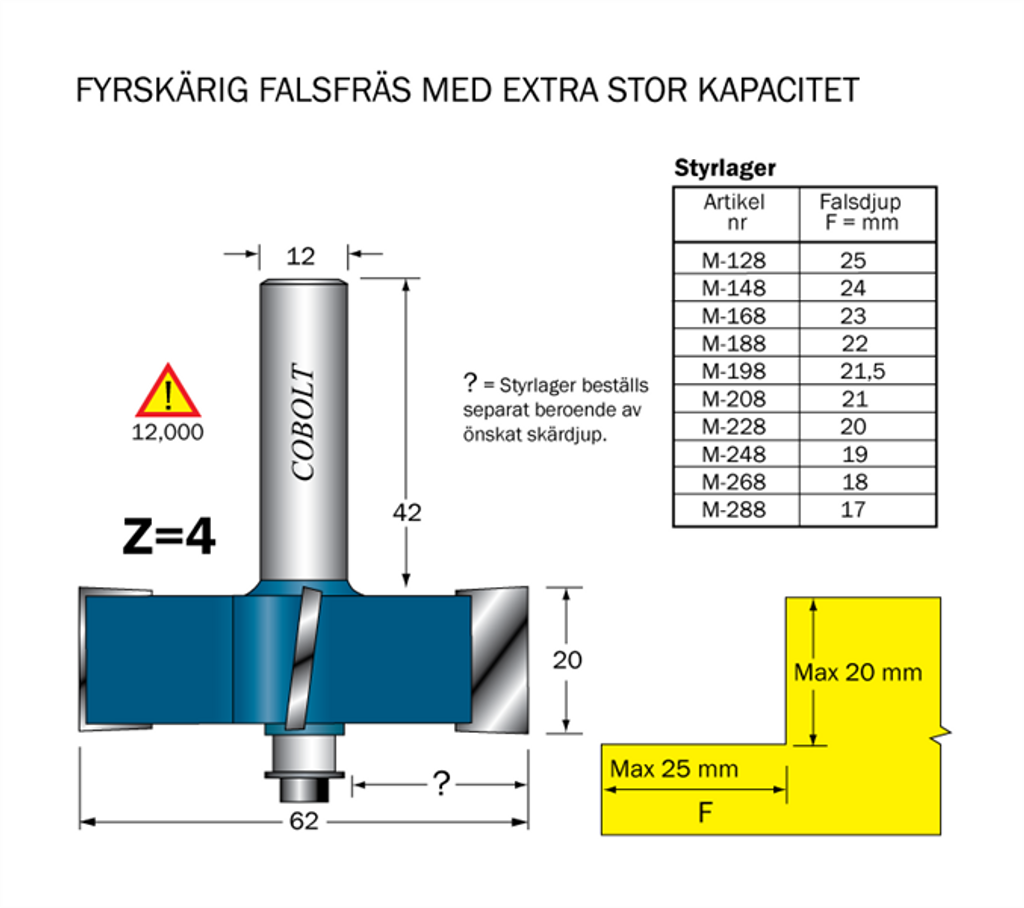 FYRSKÄRIG FALSFRÄS MED EXTRA STOR KAPACITET

Styrlager

| Artikel nr | Falsdjup F = mm |
|---|---|
| M-128 | 25 |
| M-148 | 24 |
| M-168 | 23 |
| M-188 | 22 |
| M-198 | 21,5 |
| M-208 | 21 |
| M-228 | 20 |
| M-248 | 19 |
| M-268 | 18 |
| M-288 | 17 |

12

COBOLT

!

12,000

? = Styrlager beställs separat beroende av önskat skärdjup.

42

Z=4

20

?

62

Max 20 mm

Max 25 mm

F