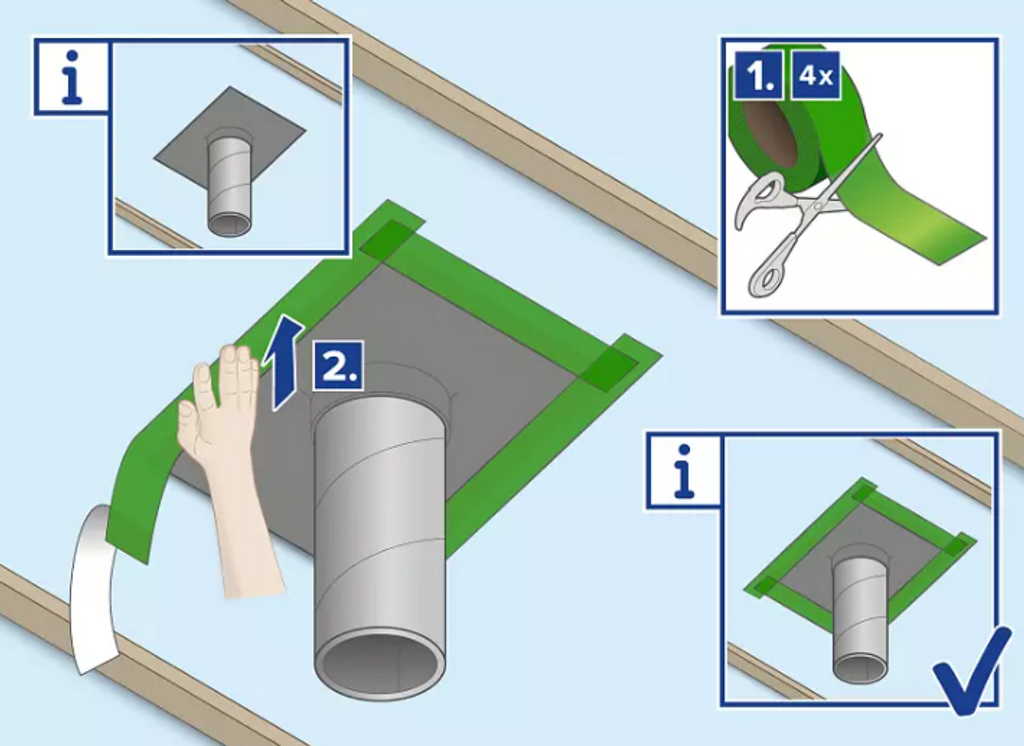 i

1. 4x

2.

i