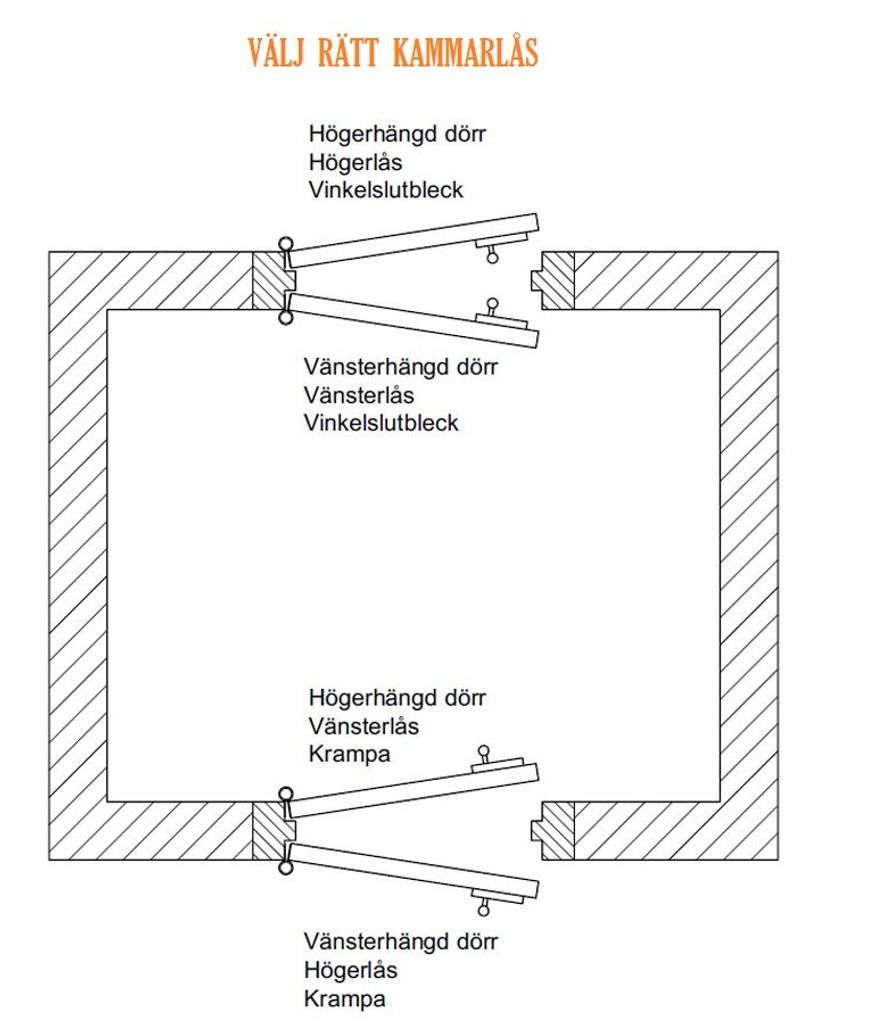 VÄLJ RÄTT KAMMARLÅS

Högerhängd dörr
Högerlås
Vinkelslutbleck

Vänsterhängd dörr
Vänsterlås
Vinkelslutbleck

Högerhängd dörr
Vänsterlås
Krampa

Vänsterhängd dörr
Högerlås
Krampa