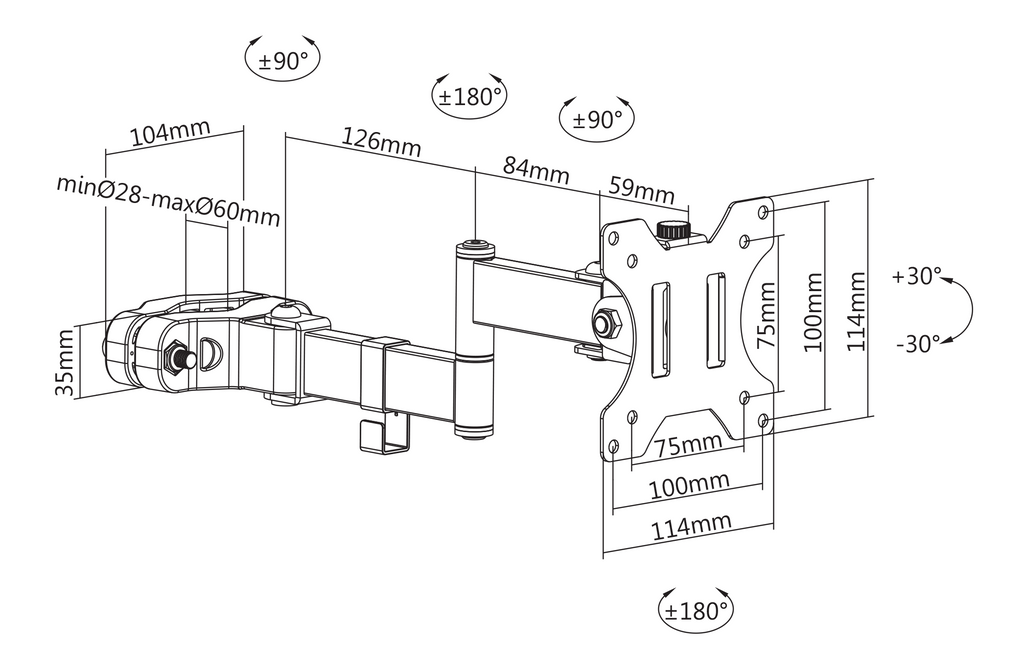 ±90°

±180°

±90°

104mm

126mm

84mm

59mm

minØ28-maxØ60mm

35mm

75mm

100mm

114mm

+30°

-30°

75mm

100mm

114mm

±180°