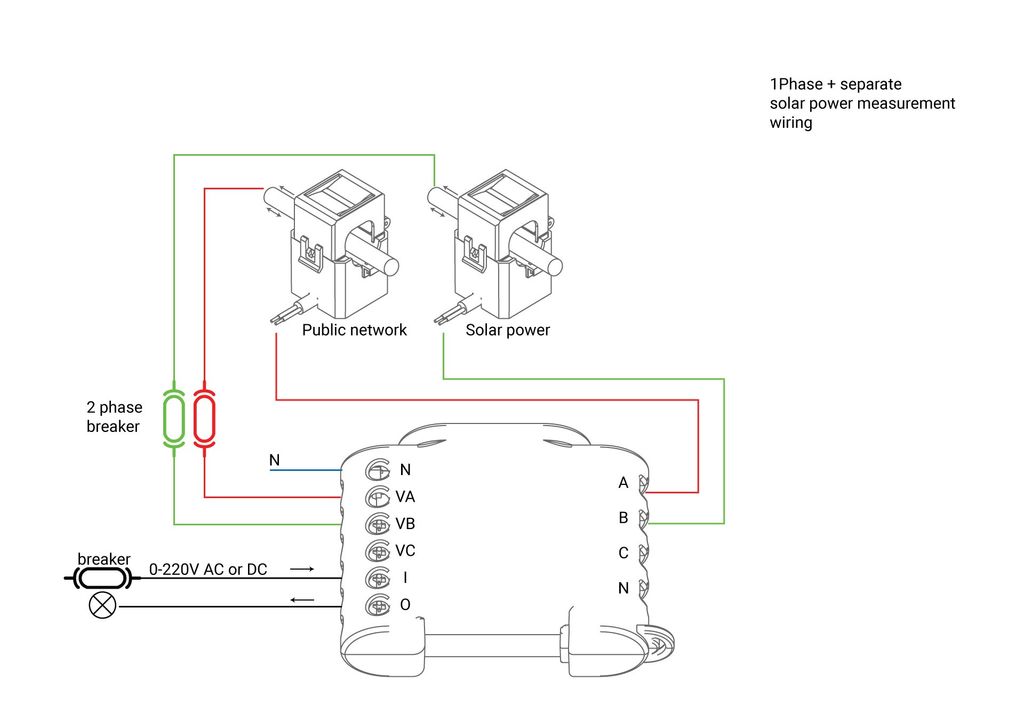 1Phase + separate
solar power measurement
wiring

Public network

Solar power

2 phase
breaker

N

N
VA
VB
VC
I
O

A
B
C
N

breaker

0-220V AC or DC