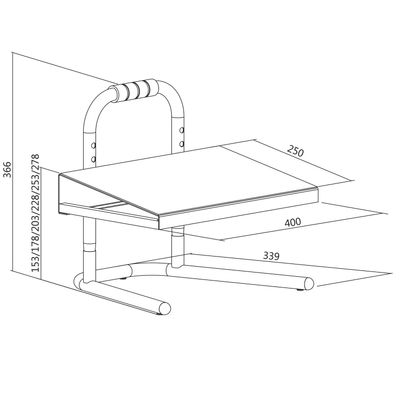 366

153/178/203/228/253/278

250

400

339