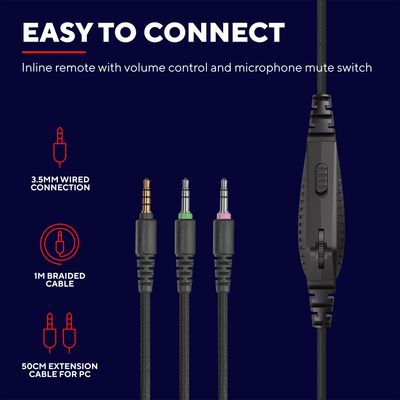 EASY TO CONNECT

Inline remote with volume control and microphone mute switch

3.5MM WIRED CONNECTION

1M BRAIDED CABLE

50CM EXTENSION CABLE FOR PC