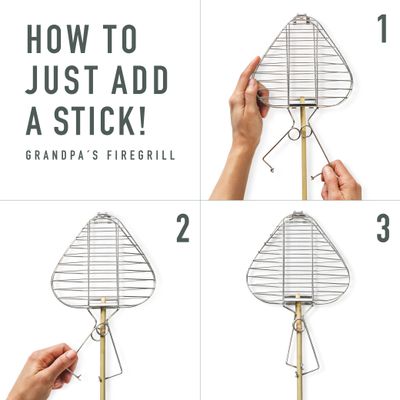 HOW TO JUST ADD A STICK!

GRANDPA´S FIREGRILL

1

2

3