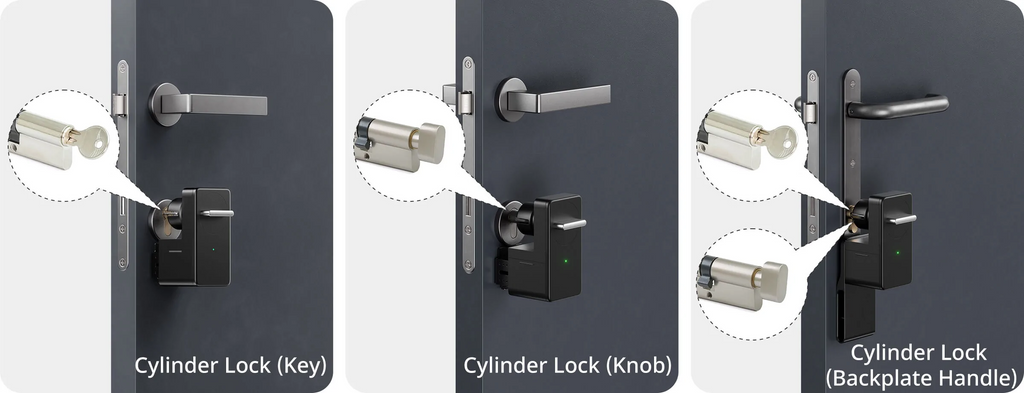 Cylinder Lock (Key)

Cylinder Lock (Knob)

Cylinder Lock (Backplate Handle)